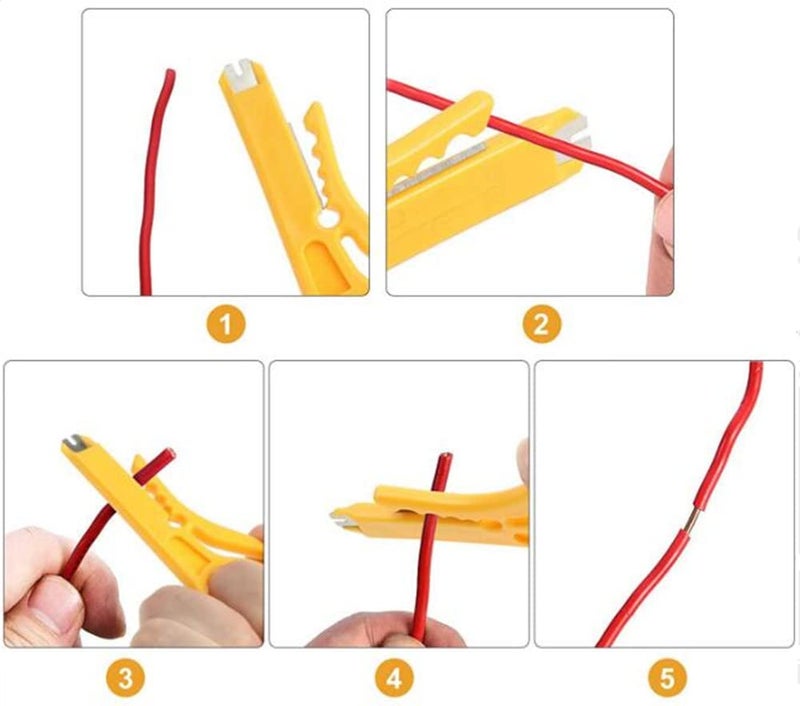 1
2
3
4
5